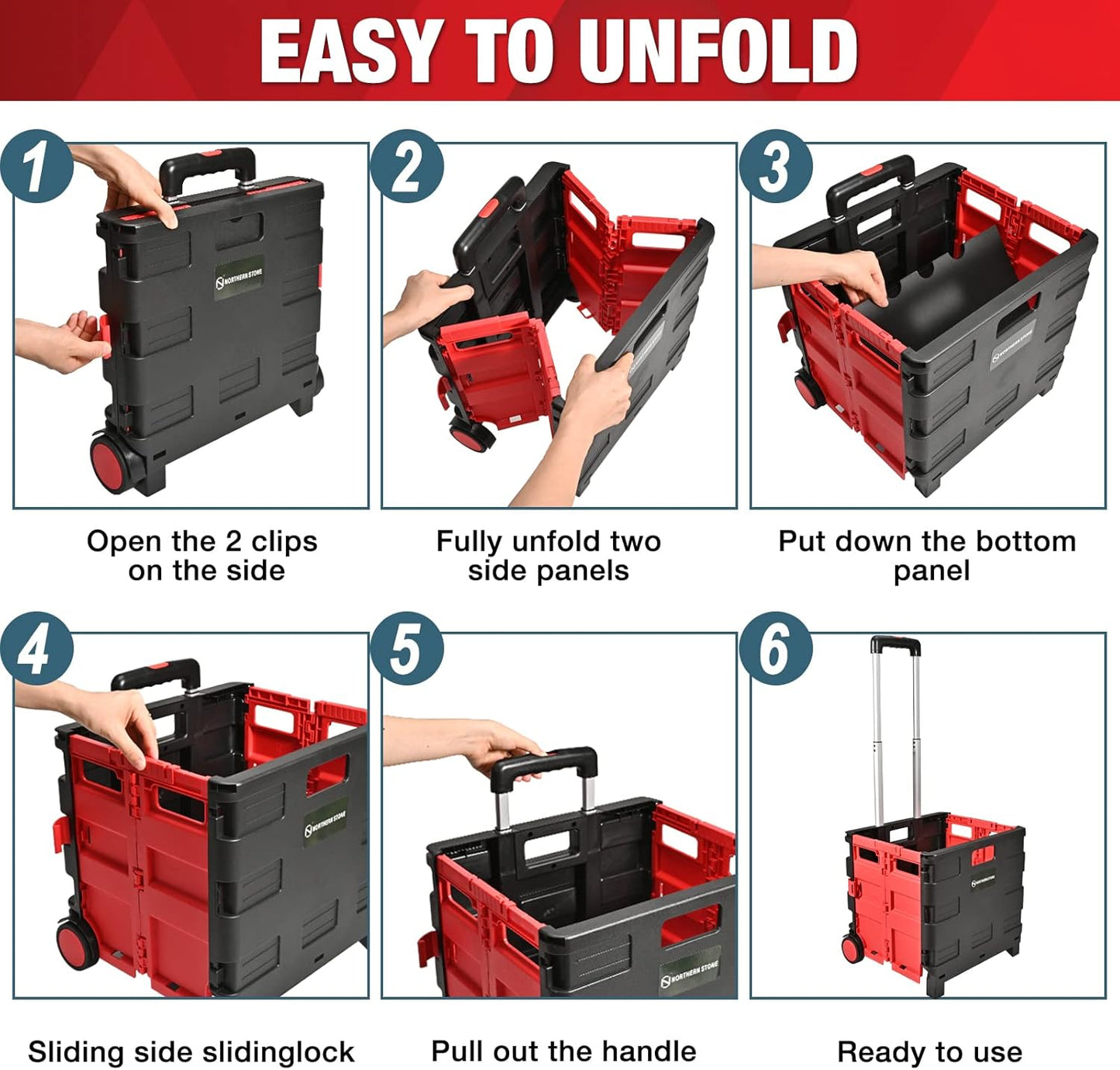 EASY TO UNFOLD

1

NORTHERN STONE

Open the 2 clips on the side

2

Fully unfold two side panels

3

NORTHERN STONE

Put down the bottom panel

4

NORTHERN STONE

Sliding side slidinglock

5

NORTHERN STONE

Pull out the handle

6

NORTHERN STONE

Ready to use